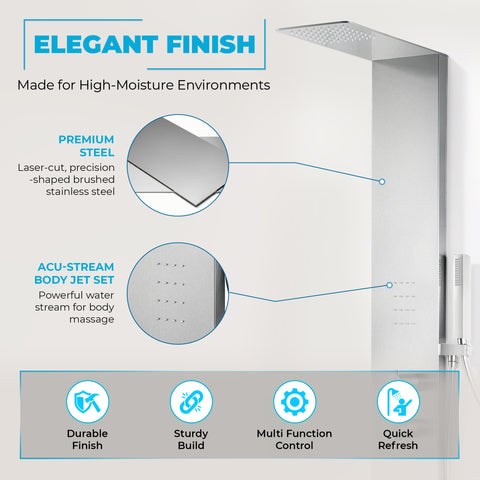 ELEGANT FINISH

Made for High-Moisture Environments

PREMIUM STEEL

Laser-cut, precision -shaped brushed stainless steel

ACU-STREAM BODY JET SET

Powerful water stream for body massage

Durable Finish

Sturdy Build

Multi Function Control

Quick Refresh