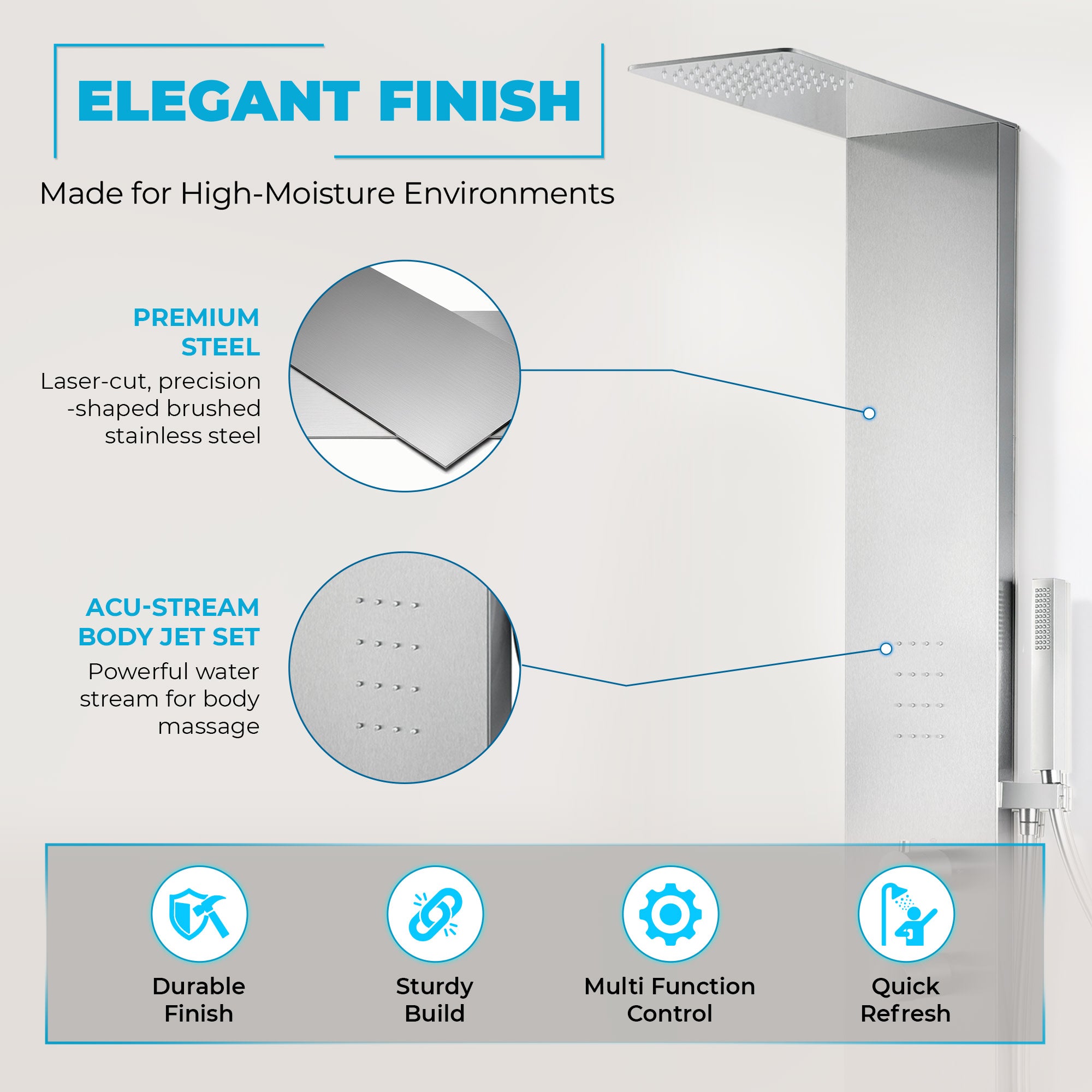 ELEGANT FINISH

Made for High-Moisture Environments

PREMIUM STEEL

Laser-cut, precision -shaped brushed stainless steel

ACU-STREAM BODY JET SET

Powerful water stream for body massage

Durable Finish

Sturdy Build

Multi Function Control

Quick Refresh