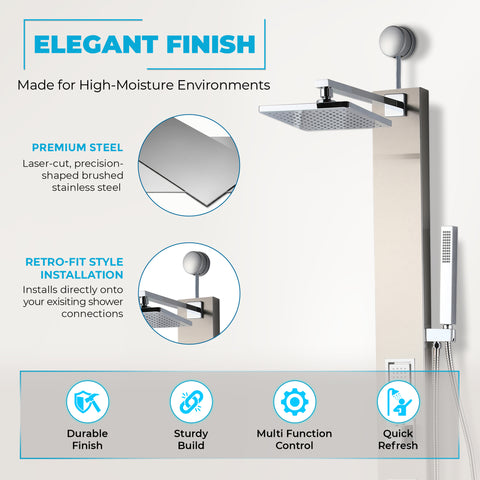 ELEGANT FINISH

Made for High-Moisture Environments

PREMIUM STEEL

Laser-cut, precision-shaped brushed stainless steel

RETRO-FIT STYLE INSTALLATION

Installs directly onto your exisiting shower connections

Durable Finish

Sturdy Build

Multi Function Control

Quick Refresh