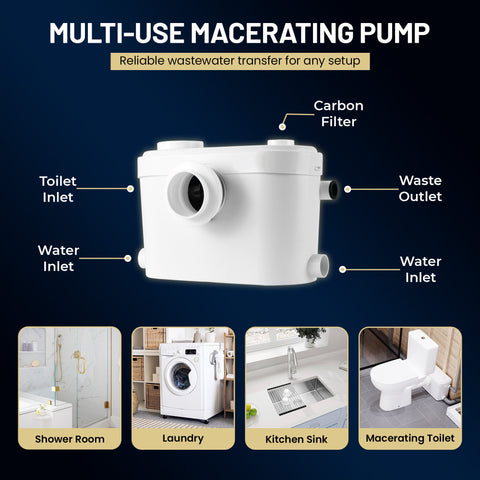 MULTI-USE MACERATING PUMP

Reliable wastewater transfer for any setup

Carbon Filter

Toilet Inlet

Waste Outlet

Water Inlet

Water Inlet

Shower Room

Laundry

Kitchen Sink

Macerating Toilet