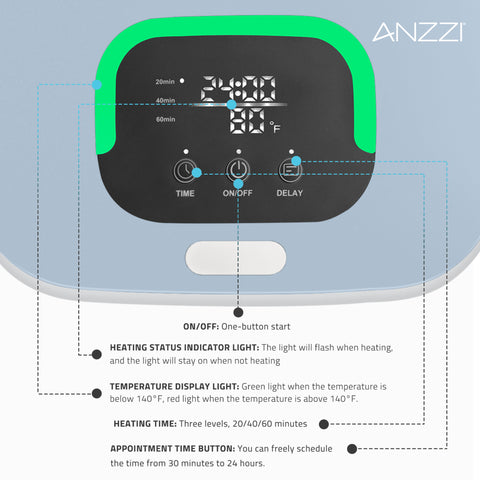 ANZZI

20min
40min
60min

24:00
80 °F

TIME
ON/OFF
DELAY

ON/OFF: One-button start

HEATING STATUS INDICATOR LIGHT: The light will flash when heating, and the light will stay on when not heating

TEMPERATURE DISPLAY LIGHT: Green light when the temperature is below 140°F, red light when the temperature is above 140°F.

HEATING TIME: Three levels, 20/40/60 minutes

APPOINTMENT TIME BUTTON: You can freely schedule the time from 30 minutes to 24 hours.