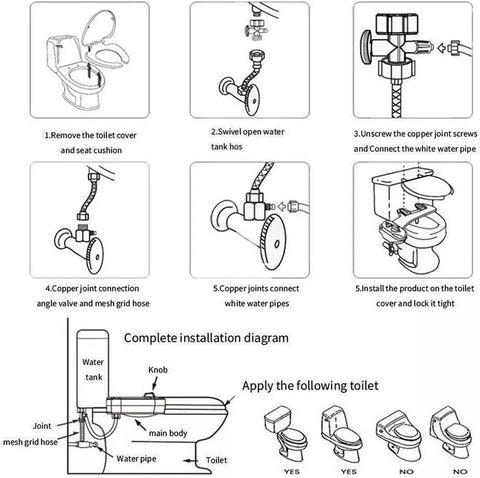 1.Remove the toilet cover and seat cushion

2.Swivel open water tank hos

3.Unscrew the copper joint screws and Connect the white water pipe

4.Copper joint connection angle valve and mesh grid hose

5.Copper joints connect white water pipes

5.Install the product on the toilet cover and lock it tight

Complete installation diagram

Water tank

Knob

Joint

mesh grid hose

main body

Water pipe

Toilet

Apply the following toilet

YES

YES

NO

NO